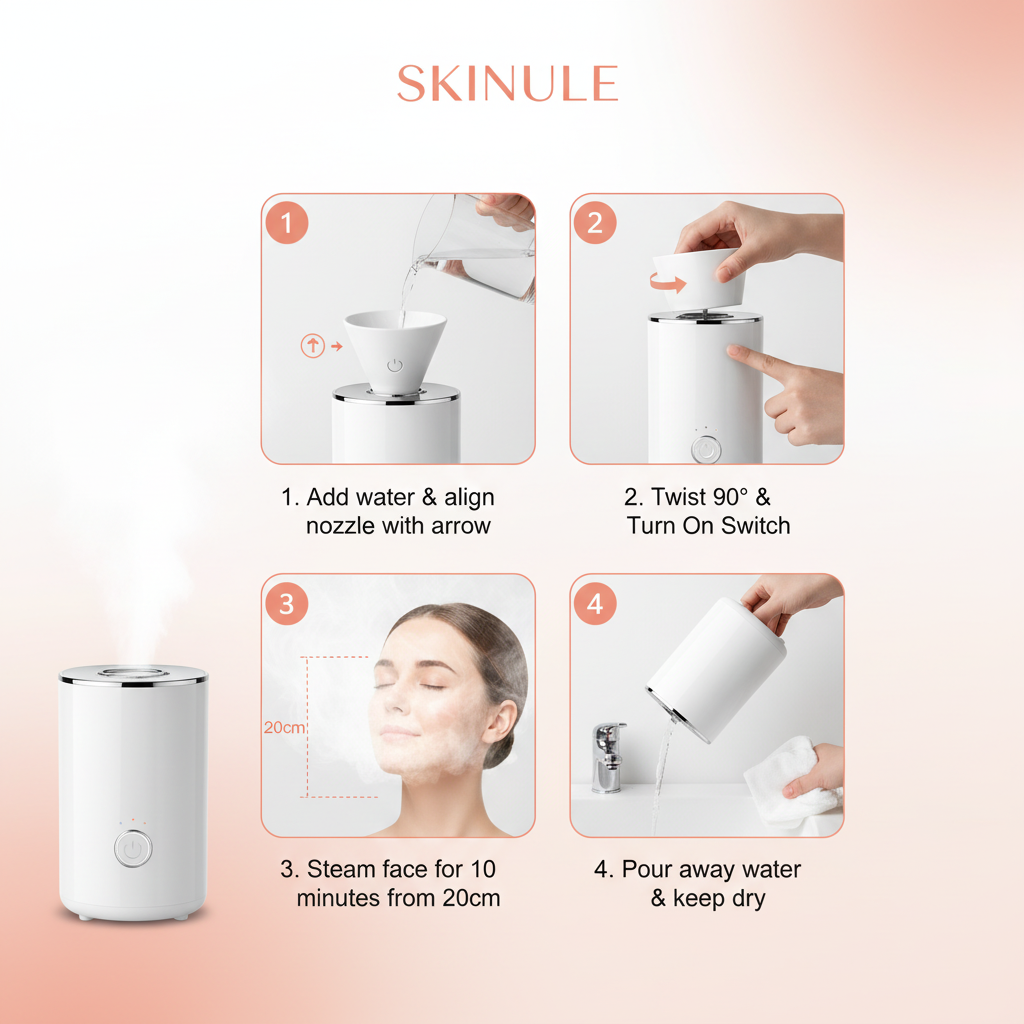 SKINULE

1

1. Add water & align nozzle with arrow

2

2. Twist 90° & Turn On Switch

3

20cm

3. Steam face for 10 minutes from 20cm

4

4. Pour away water & keep dry